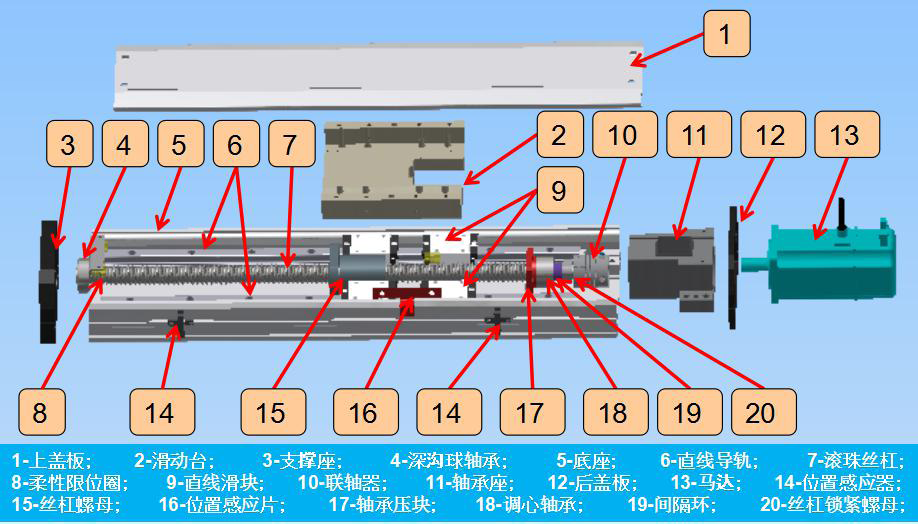 1

3 4 5 6 7

2

10 11 12 13

9

8 14 15 16 14 17 18 19 20

1-上盖板； 2-滑动台； 3-支撑座； 4-深沟球轴承； 5-底座； 6-直线导轨； 7-滚珠丝杠；
8-柔性限位圈； 9-直线滑块； 10-联轴器； 11-轴承座； 12-后盖板； 13-马达； 14-位置感应器；
15-丝杠螺母； 16-位置感应片； 17-轴承压块； 18-调心轴承； 19-间隔环； 20-丝杠锁紧螺母；